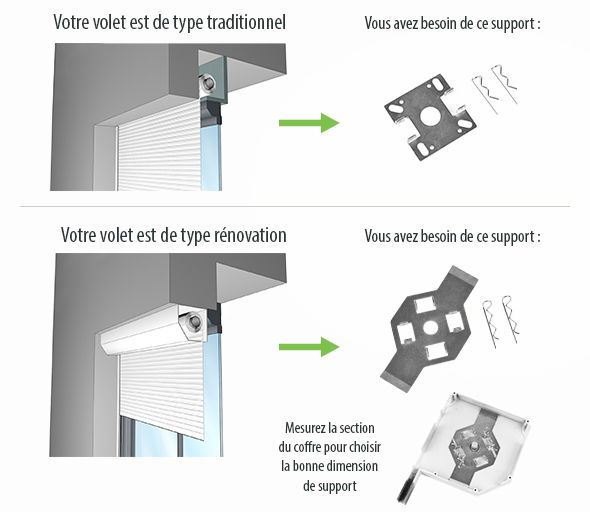 Votre volet est de type traditionnel

Vous avez besoin de ce support :

Votre volet est de type rénovation

Vous avez besoin de ce support :

Mesurez la section du coffre pour choisir la bonne dimension de support