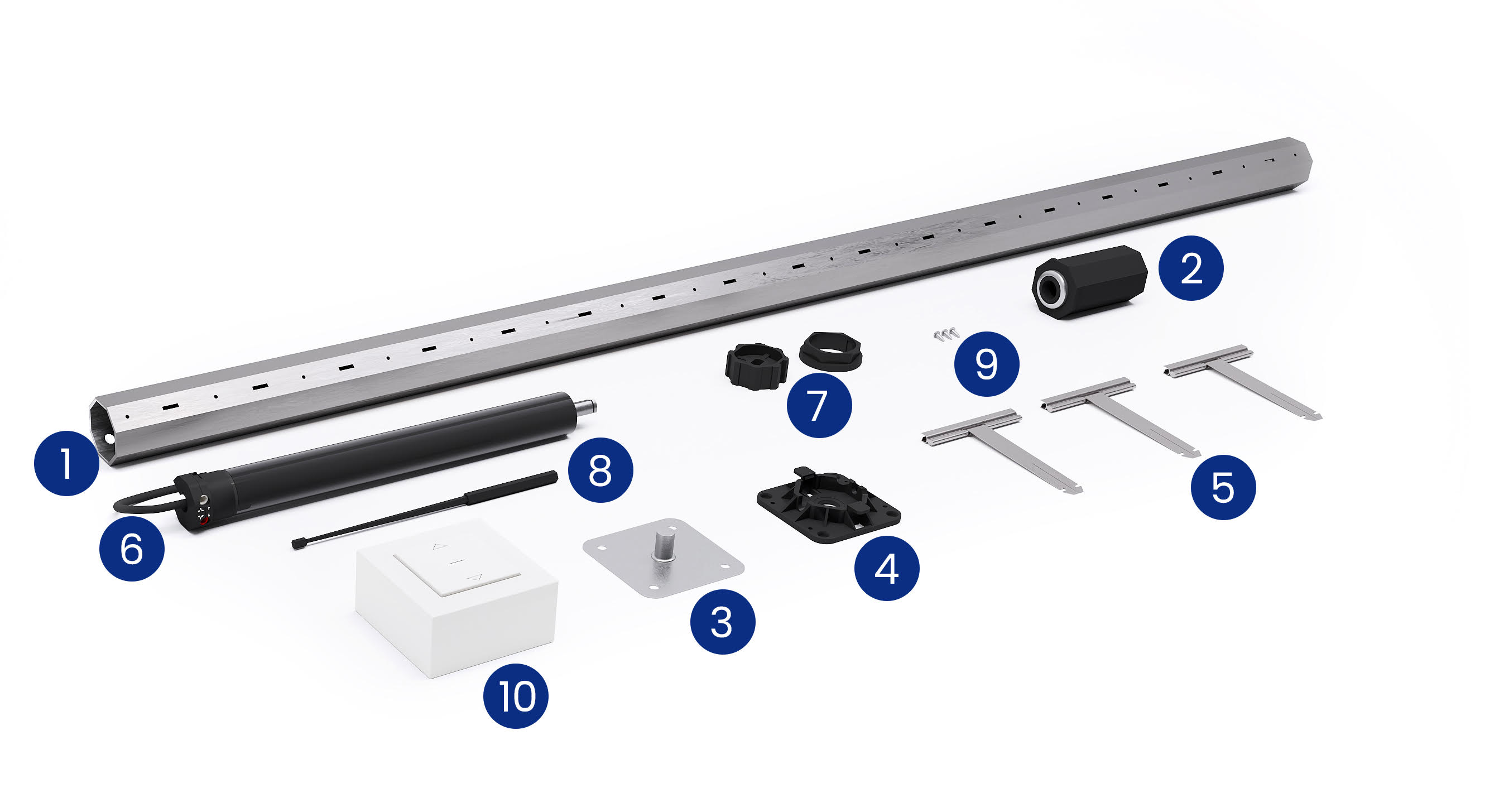 2
9
7
1
8
5
6
4
3
10